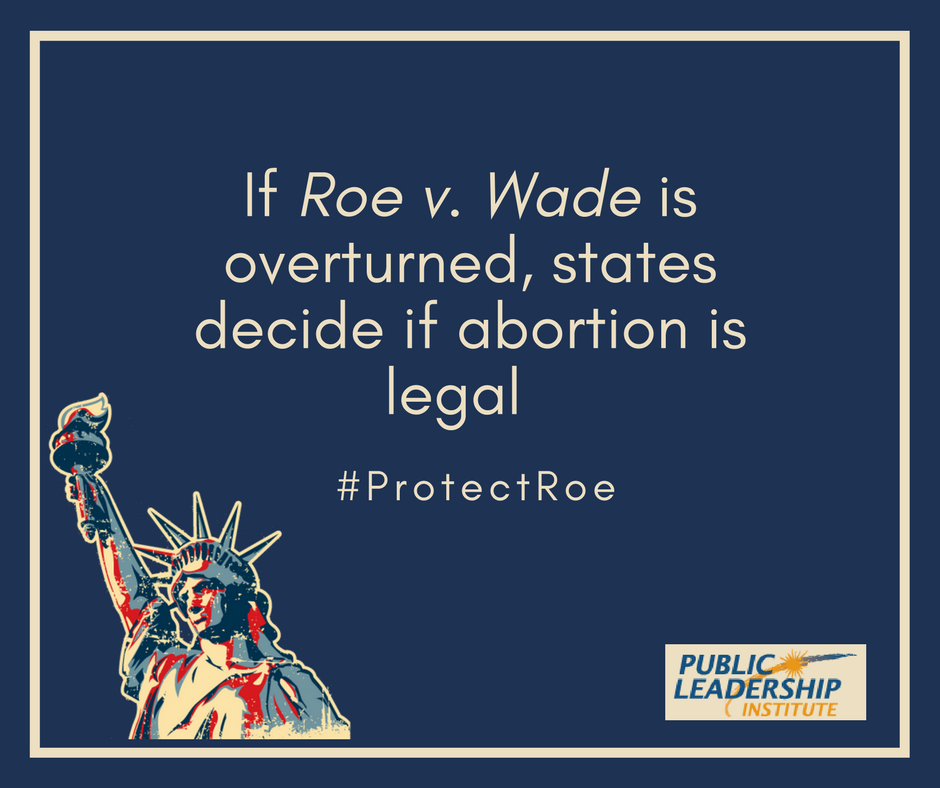 If Roe v. Wade is overturned, states decide if abortion is legal

#ProtectRoe

PUBLIC LEADERSHIP INSTITUTE