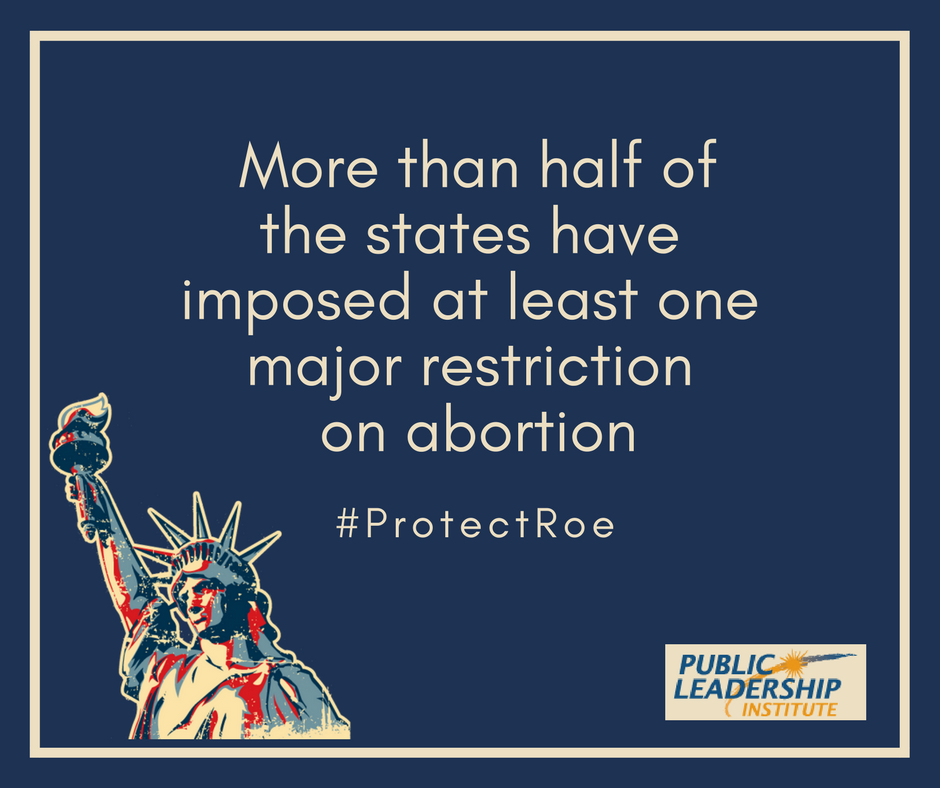 More than half of the states have imposed at least one major restriction on abortion

#ProtectRoe

PUBLIC LEADERSHIP INSTITUTE