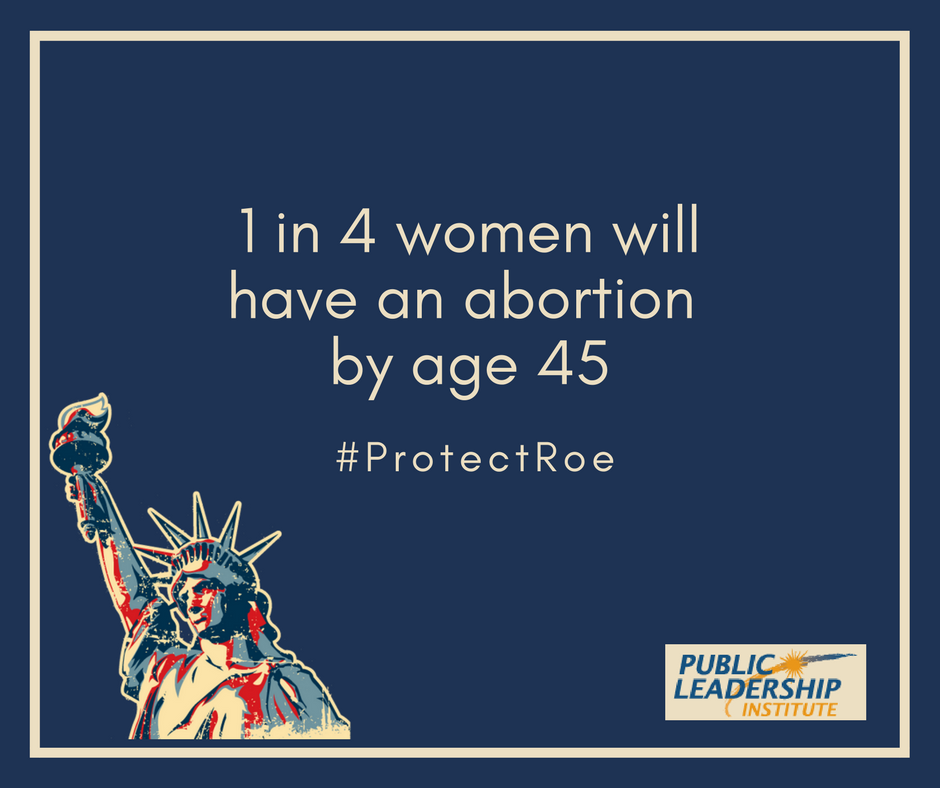 1 in 4 women will have an abortion by age 45

#ProtectRoe

PUBLIC LEADERSHIP INSTITUTE