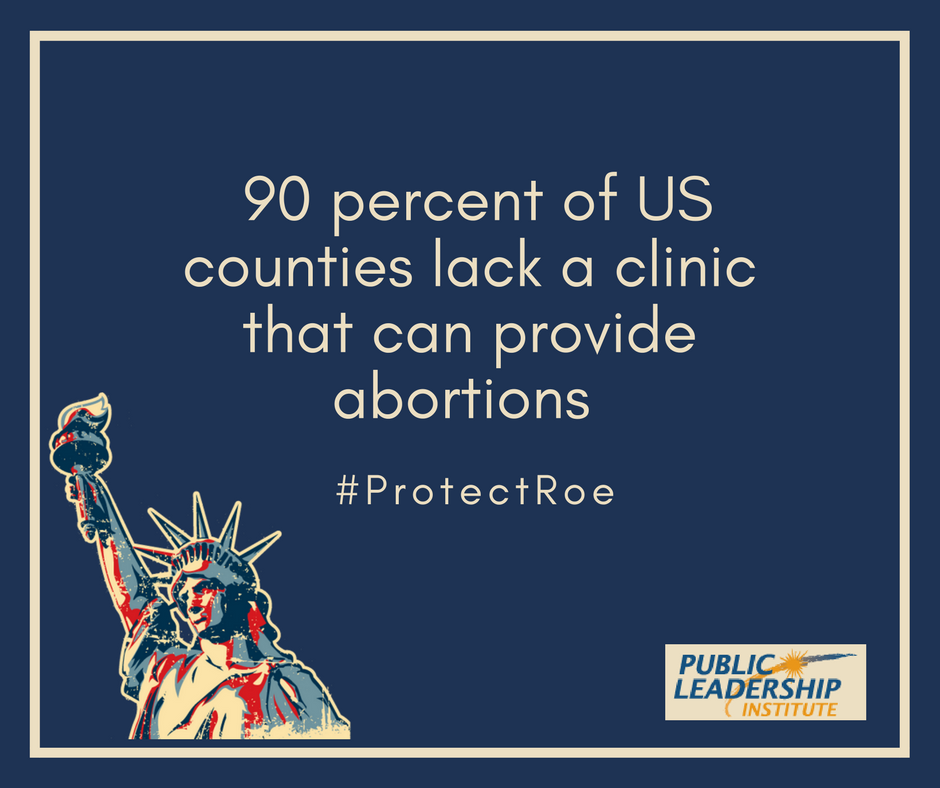 90 percent of US counties lack a clinic that can provide abortions

#ProtectRoe

PUBLIC LEADERSHIP INSTITUTE